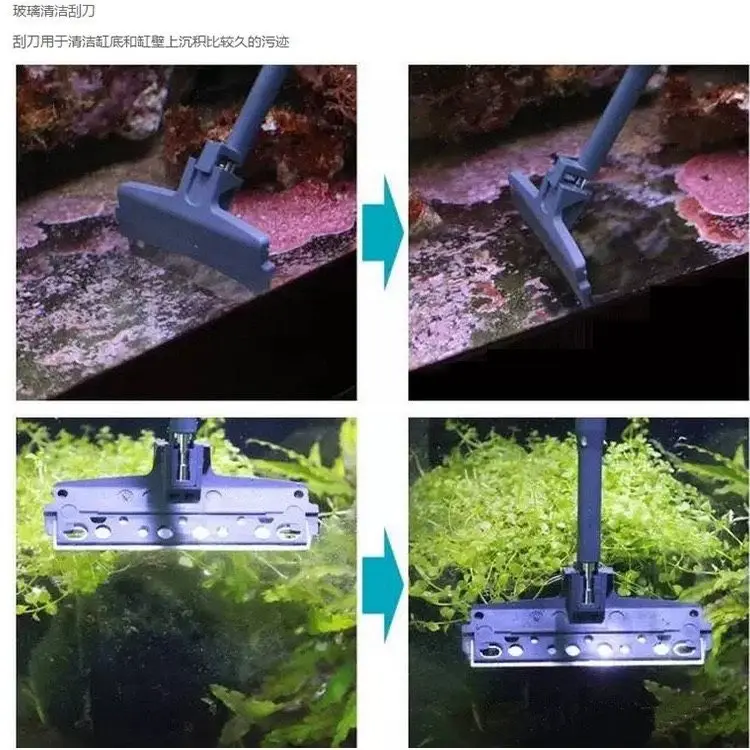 玻璃清洁刮刀

刮刀用于清洁缸底和缸壁上沉积比较久的污迹